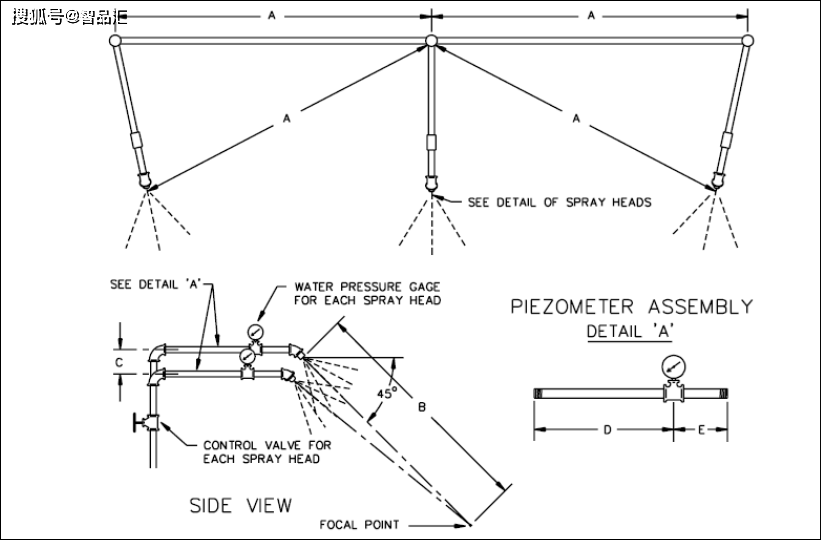 搜狐号@智品汇

A

A

A

A

SEE DETAIL OF SPRAY HEADS

SEE DETAIL 'A'

WATER PRESSURE GAGE FOR EACH SPRAY HEAD

C

45°

B

CONTROL VALVE FOR EACH SPRAY HEAD

SIDE VIEW

FOCAL POINT

PIEZOMETER ASSEMBLY
DETAIL 'A'

D

E